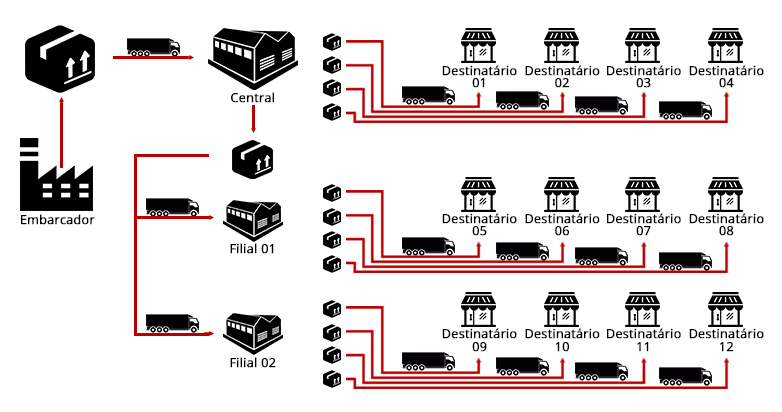 Embarcador

Central

Filial 01

Filial 02

Destinatário 01
Destinatário 02
Destinatário 03
Destinatário 04

Destinatário 05
Destinatário 06
Destinatário 07
Destinatário 08

Destinatário 09
Destinatário 10
Destinatário 11
Destinatário 12